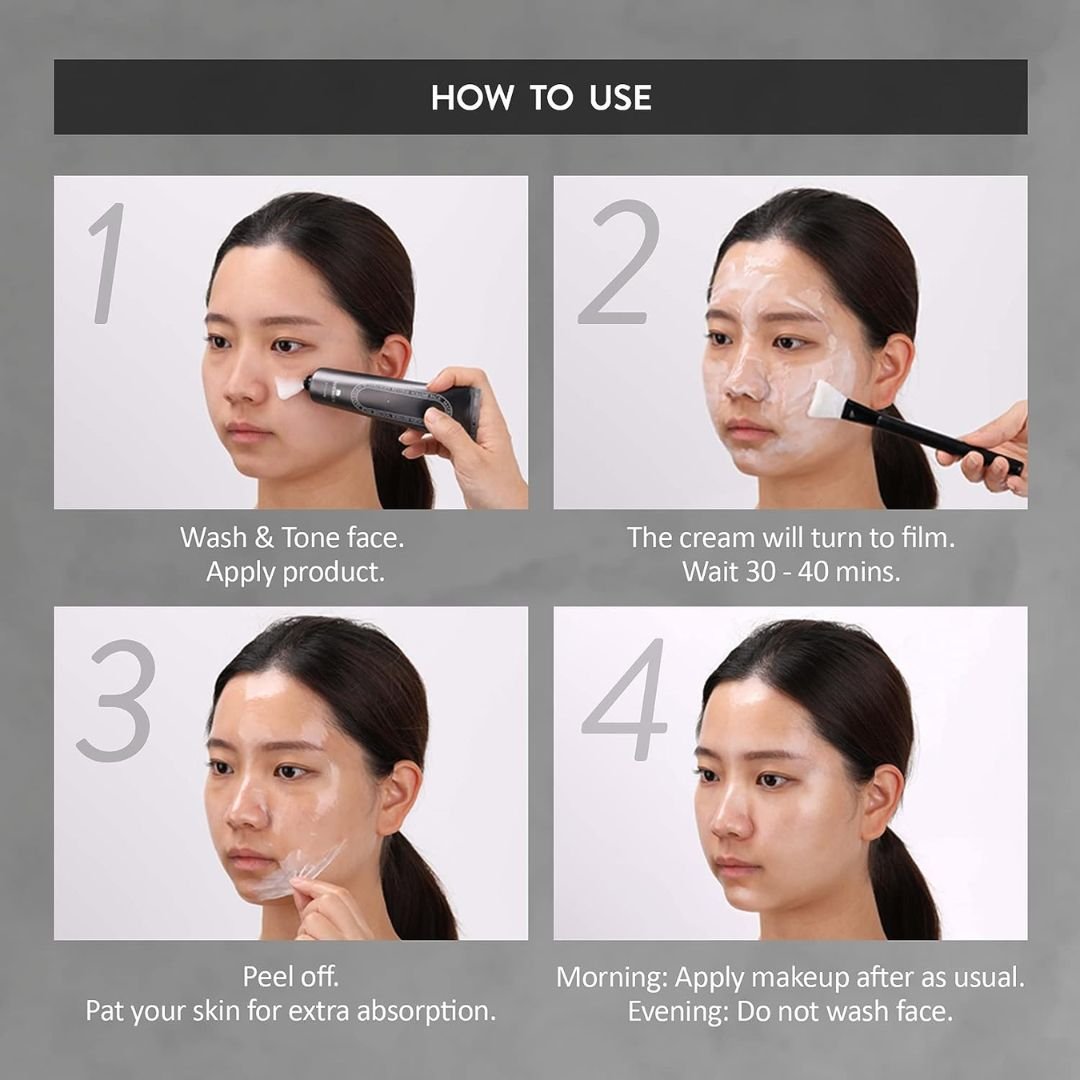 HOW TO USE

1

Wash & Tone face.
Apply product.

2

The cream will turn to film.
Wait 30 - 40 mins.

3

Peel off.
Pat your skin for extra absorption.

4

Morning: Apply makeup after as usual.
Evening: Do not wash face.